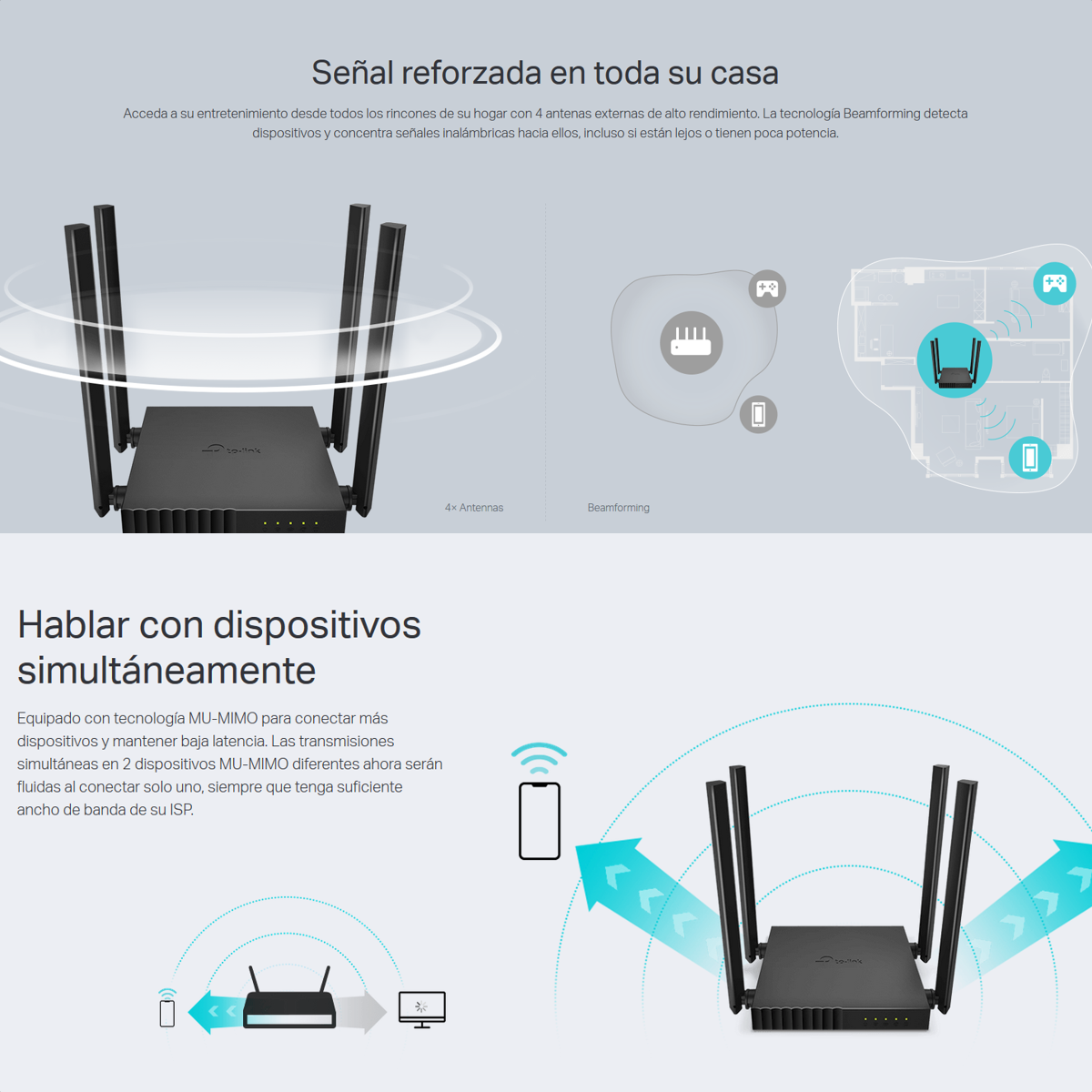 Señal reforzada en toda su casa

Acceda a su entretenimiento desde todos los rincones de su hogar con 4 antenas externas de alto rendimiento. La tecnología Beamforming detecta dispositivos y concentra señales inalámbricas hacia ellos, incluso si están lejos o tienen poca potencia.

tp-link

4× Antennas

Beamforming

Hablar con dispositivos simultáneamente

Equipado con tecnología MU-MIMO para conectar más dispositivos y mantener baja latencia. Las transmisiones simultáneas en 2 dispositivos MU-MIMO diferentes ahora serán fluidas al conectar solo uno, siempre que tenga suficiente ancho de banda de su ISP.

tp-link