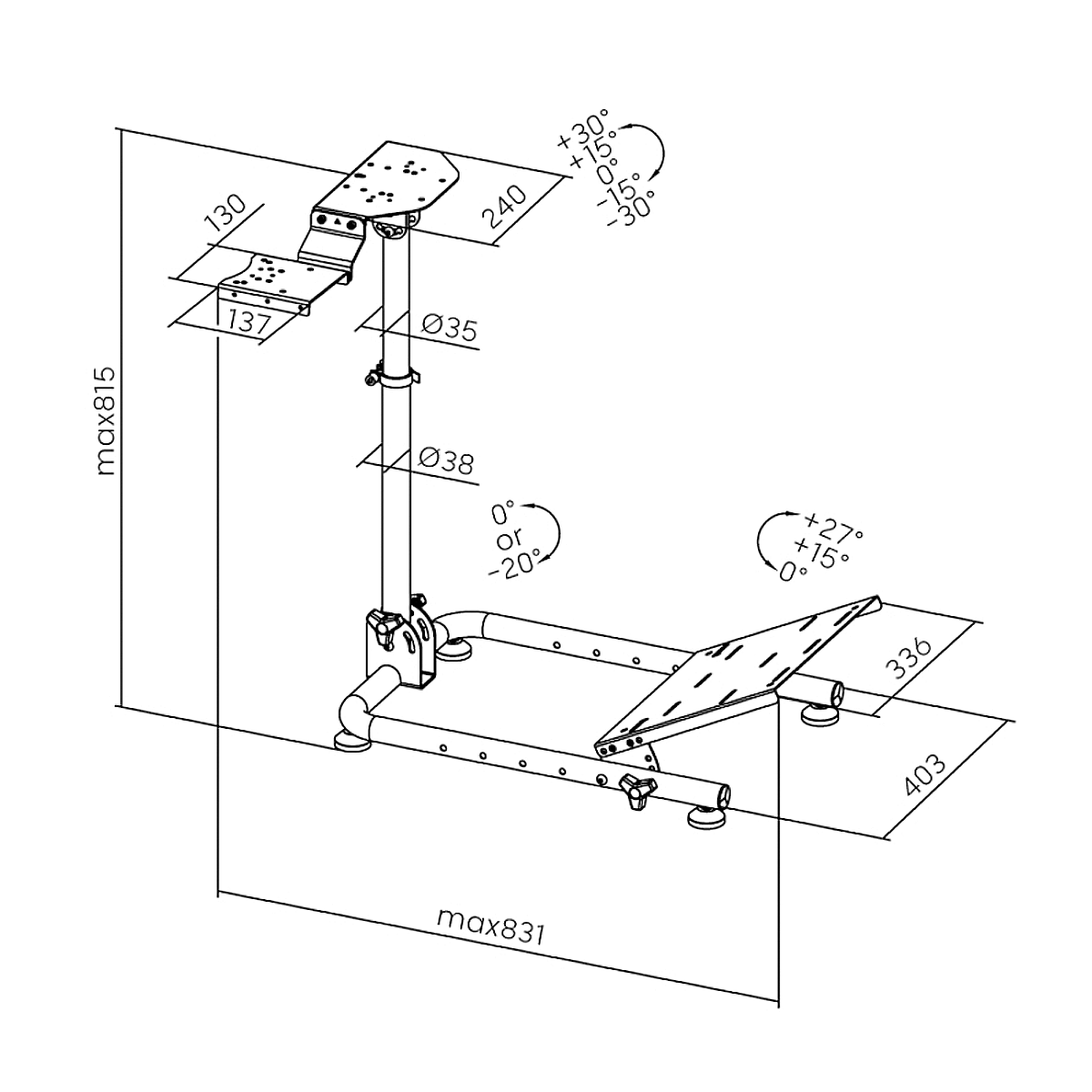 +30°
+15°
0°
-15°
-30°

130

240

137

Ø35

max815

Ø38

0°
or
-20°

+27°
+15°
0°

336

403

max831