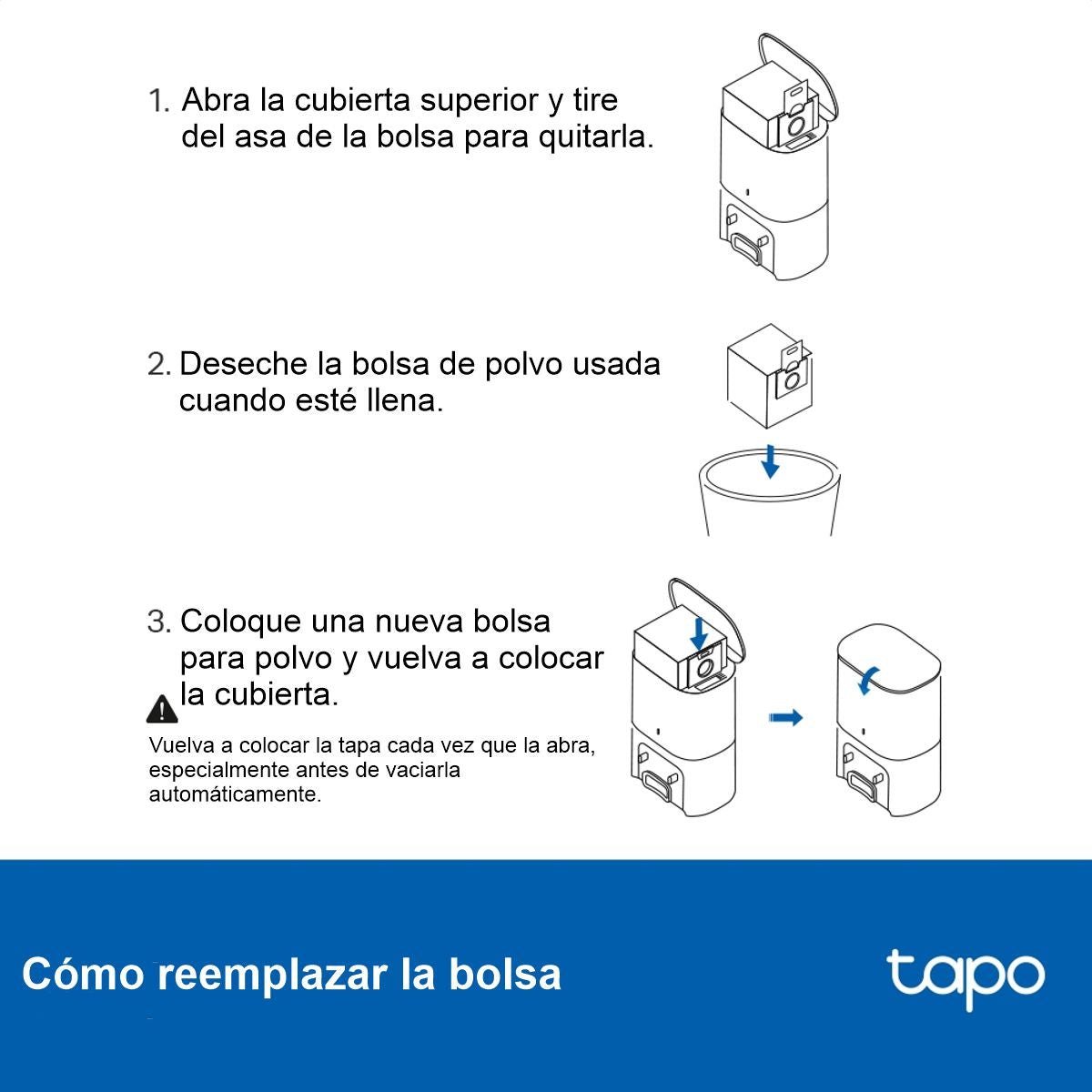 1. Abra la cubierta superior y tire del asa de la bolsa para quitarla.

2. Deseche la bolsa de polvo usada cuando esté llena.

3. Coloque una nueva bolsa para polvo y vuelva a colocar la cubierta.

Vuelva a colocar la tapa cada vez que la abra, especialmente antes de vaciarla automáticamente.

Cómo reemplazar la bolsa

tapo