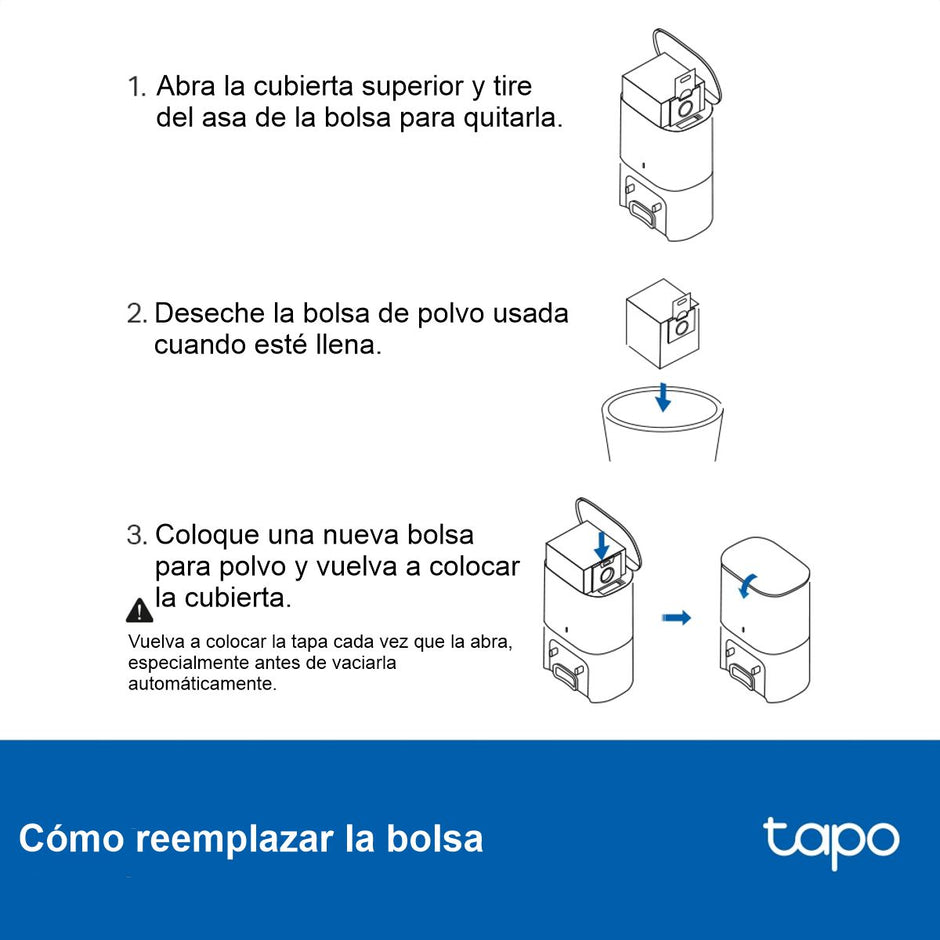 1. Abra la cubierta superior y tire del asa de la bolsa para quitarla.

2. Deseche la bolsa de polvo usada cuando esté llena.

3. Coloque una nueva bolsa para polvo y vuelva a colocar la cubierta.

Vuelva a colocar la tapa cada vez que la abra, especialmente antes de vaciarla automáticamente.

Cómo reemplazar la bolsa

tapo