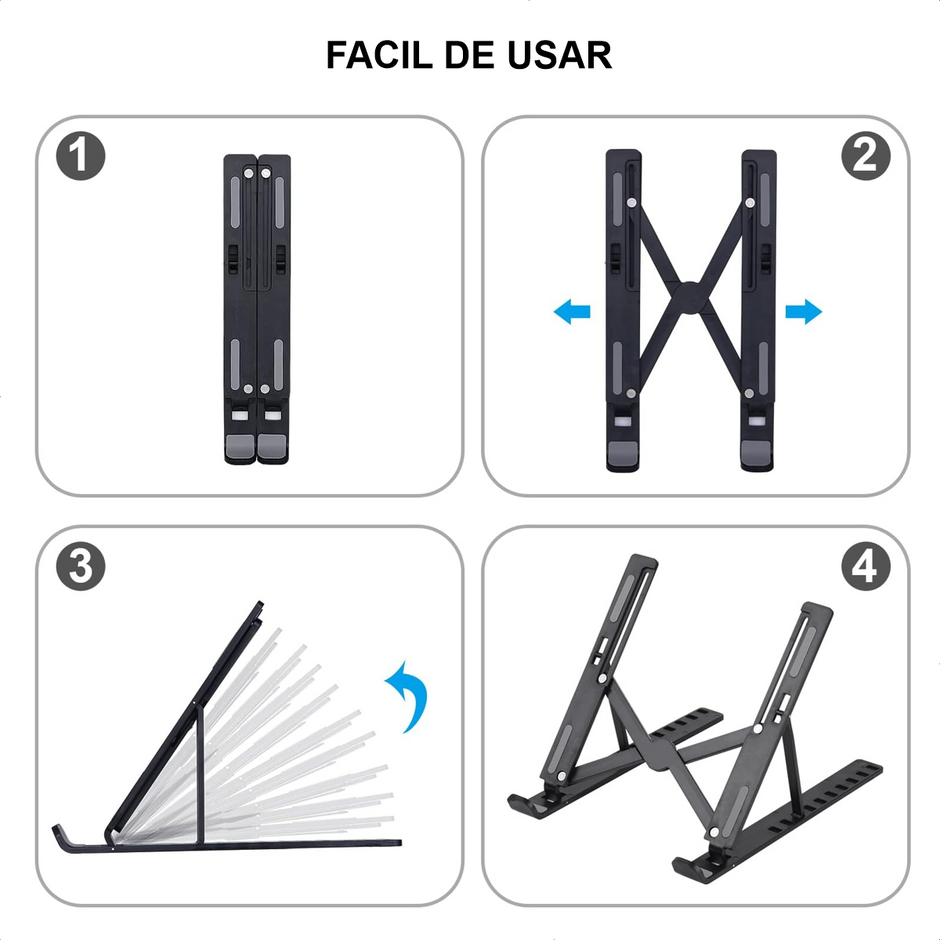 FACIL DE USAR

1

2

3

4