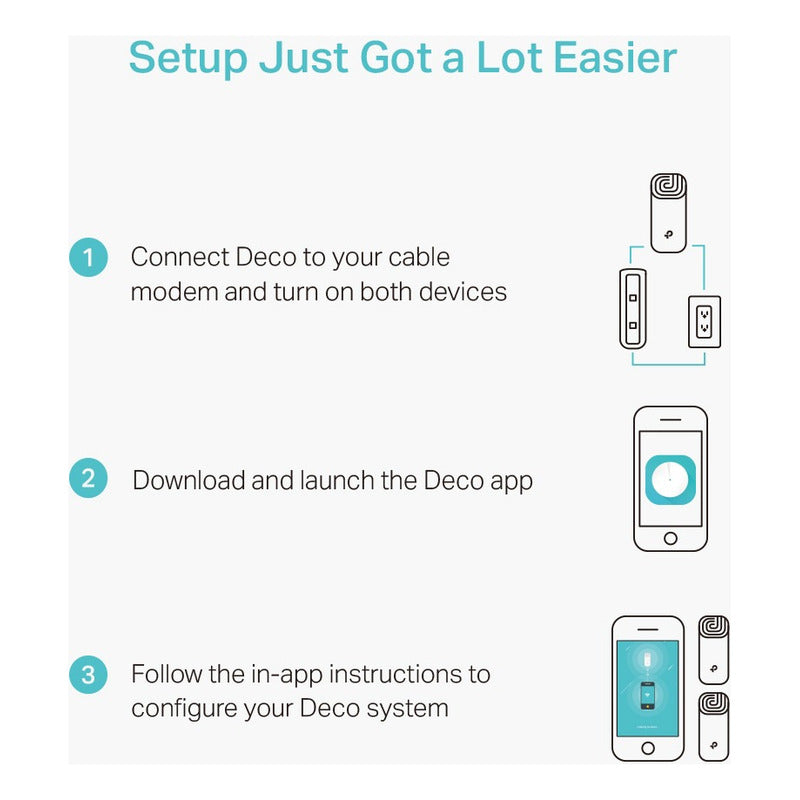 Setup Just Got a Lot Easier

1 Connect Deco to your cable modem and turn on both devices

2 Download and launch the Deco app

3 Follow the in-app instructions to configure your Deco system