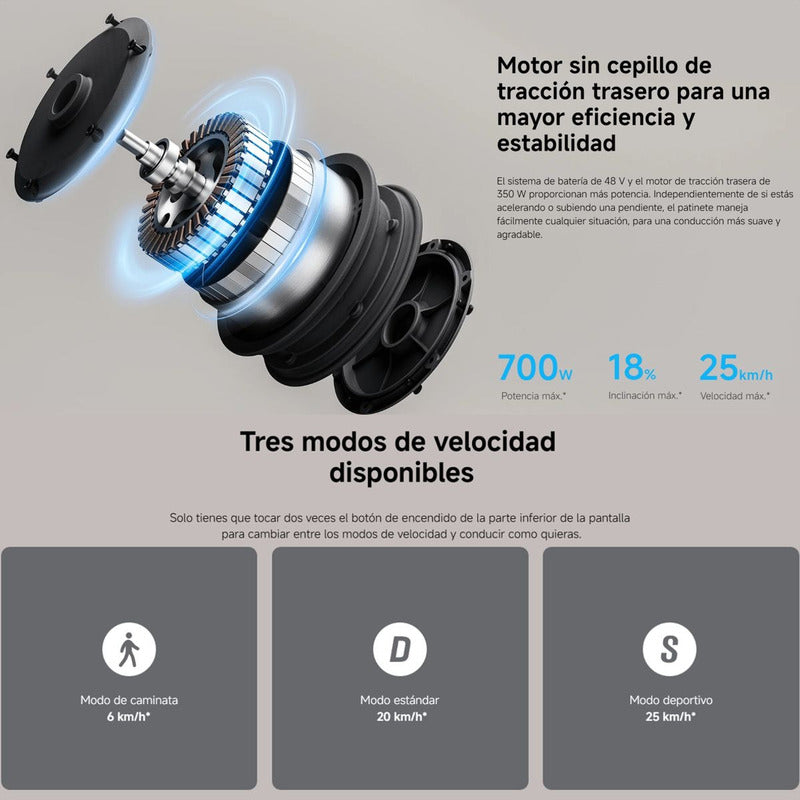 Motor sin cepillo de tracción trasero para una mayor eficiencia y estabilidad

El sistema de batería de 48 V y el motor de tracción trasera de 350 W proporcionan más potencia. Independientemente de si estás acelerando o subiendo una pendiente, el patinete maneja fácilmente cualquier situación, para una conducción más suave y agradable.

700W
Potencia máx.*

18%
Inclinación máx.*

25km/h
Velocidad máx.*

Tres modos de velocidad disponibles

Solo tienes que tocar dos veces el botón de encendido de la parte inferior de la pantalla para cambiar entre los modos de velocidad y conducir como quieras.

Modo de caminata
6 km/h*

D
Modo estándar
20 km/h*

S
Modo deportivo
25 km/h*