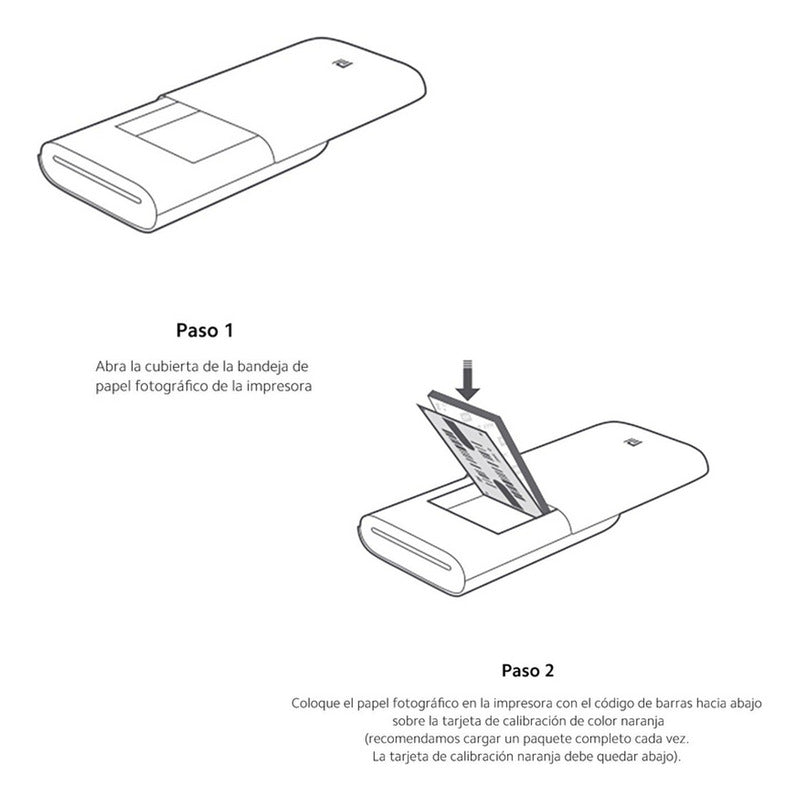 Paso 1

Abra la cubierta de la bandeja de papel fotográfico de la impresora

Paso 2

Coloque el papel fotográfico en la impresora con el código de barras hacia abajo sobre la tarjeta de calibración de color naranja
(recomendamos cargar un paquete completo cada vez.
La tarjeta de calibración naranja debe quedar abajo).